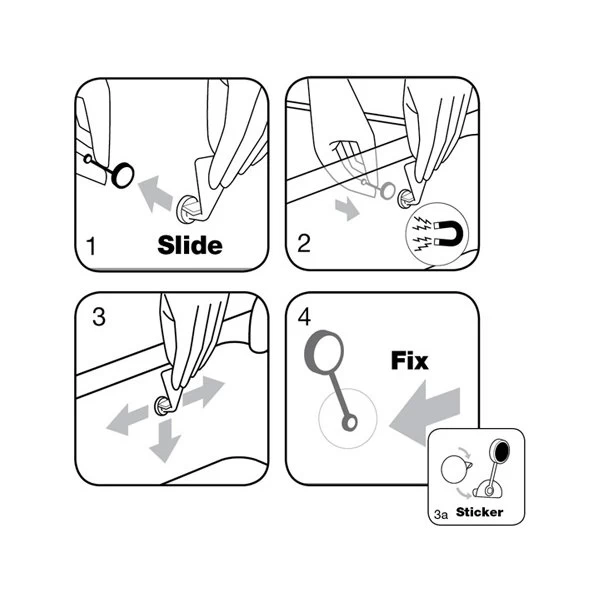 1 Slide

2

3

4 Fix

3a Sticker